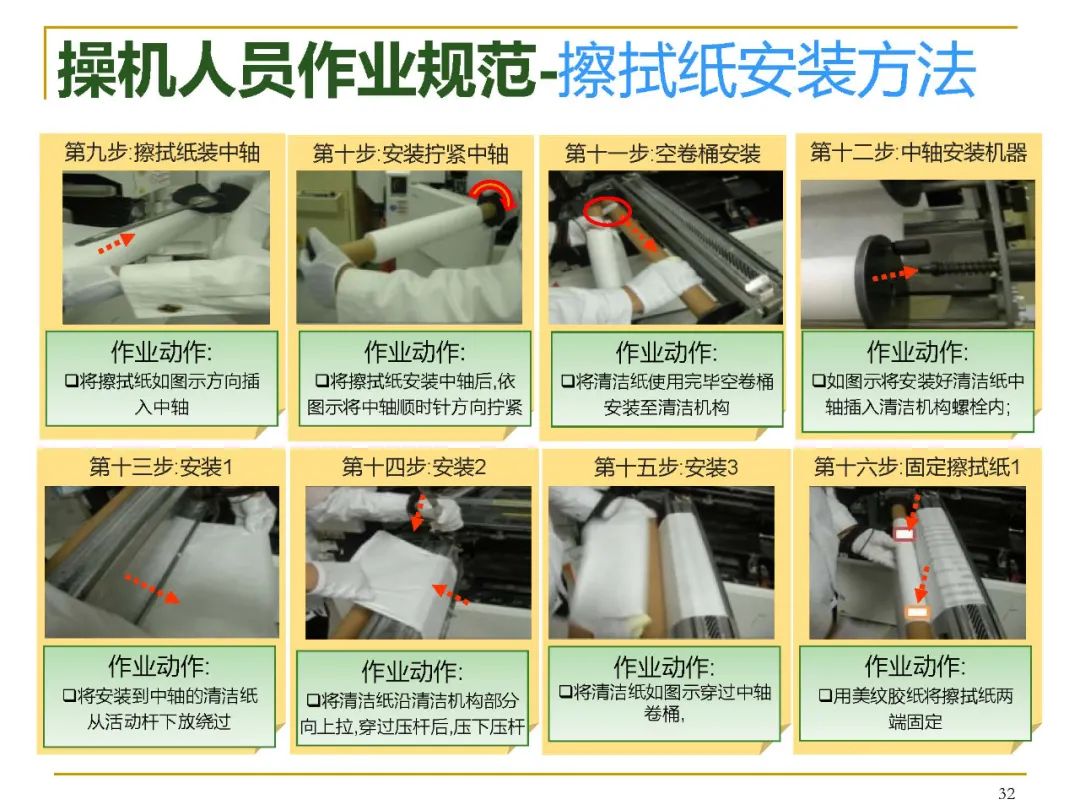 操机人员作业规范-擦拭纸安装方法

第九步:擦拭纸装中轴

作业动作:
❑将擦拭纸如图示方向插入中轴

第十步:安装拧紧中轴

作业动作:
❑将擦拭纸安装中轴后,依图示将中轴顺时针方向拧紧

第十一步:空卷桶安装

作业动作:
❑将清洁纸使用完毕空卷桶安装至清洁机构

第十二步:中轴安装机器

作业动作:
❑如图示将安装好清洁纸中轴插入清洁机构螺栓内;

第十三步:安装1

作业动作:
❑将安装到中轴的清洁纸从活动杆下放绕过

第十四步:安装2

作业动作:
❑将清洁纸沿清洁机构部分向上拉,穿过压杆后,压下压杆

第十五步:安装3

作业动作:
❑将清洁纸如图示穿过中轴卷桶,

第十六步:固定擦拭纸1

作业动作:
❑用美纹胶纸将擦拭纸两端固定

32